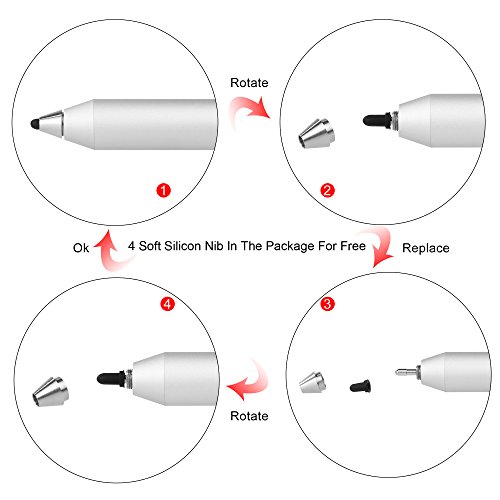 Rotate

1

2

Ok

4 Soft Silicon Nib In The Package For Free

Replace

4

3

Rotate