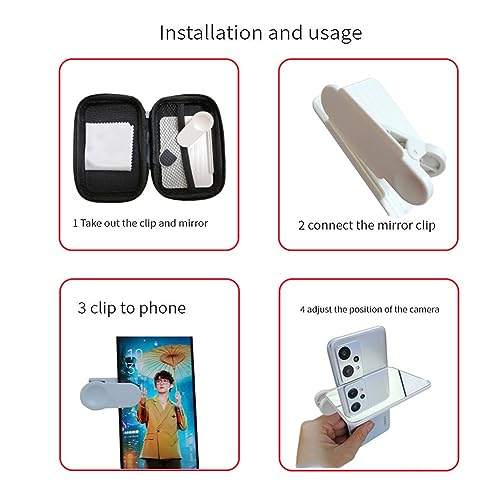 Installation and usage

1 Take out the clip and mirror

2 connect the mirror clip

3 clip to phone

4 adjust the position of the camera