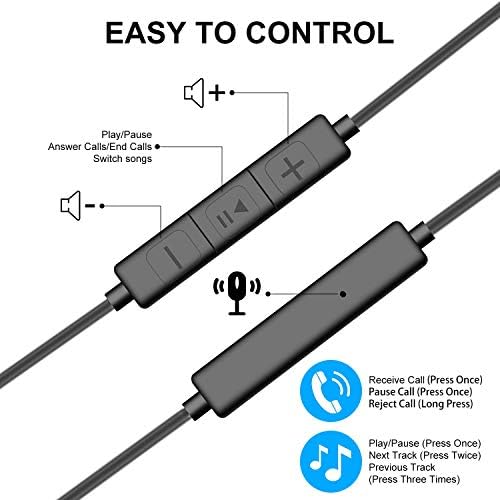 EASY TO CONTROL

+

Play/Pause
Answer Calls/End Calls
Switch songs

-

Receive Call (Press Once)
Pause Call (Press Once)
Reject Call (Long Press)

Play/Pause (Press Once)
Next Track (Press Twice)
Previous Track
(Press Three Times)