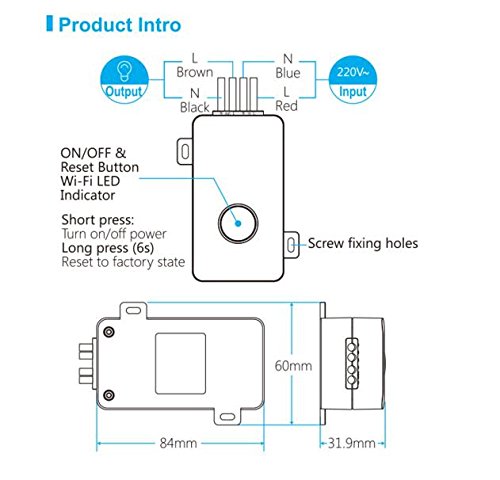 Product Intro

Output

L
Brown

N
Black

N
Blue

L
Red

220V~
Input

ON/OFF &
Reset Button
Wi-Fi LED
Indicator

Short press:
Turn on/off power
Long press (6s)
Reset to factory state

Screw fixing holes

60mm

84mm

31.9mm