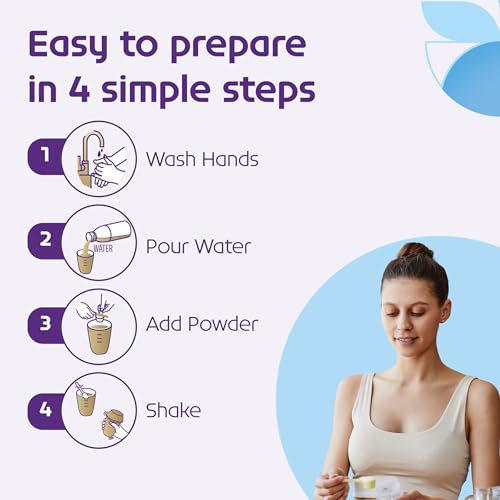 Easy to prepare in 4 simple steps

1 Wash Hands

2 WATER Pour Water

3 Add Powder

4 Shake