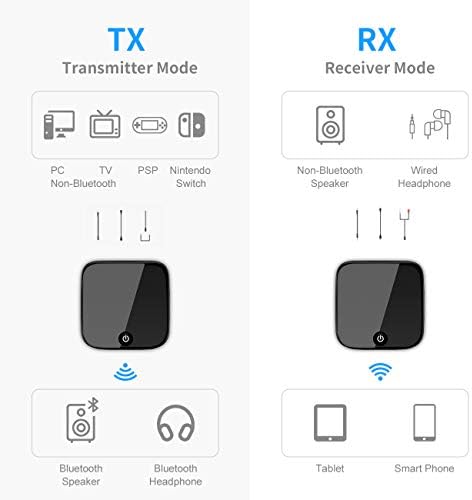 TX
Transmitter Mode

PC
Non-Bluetooth

TV

PSP

Nintendo
Switch

Bluetooth
Speaker

Bluetooth
Headphone

RX
Receiver Mode

Non-Bluetooth
Speaker

Wired
Headphone

Tablet

Smart Phone