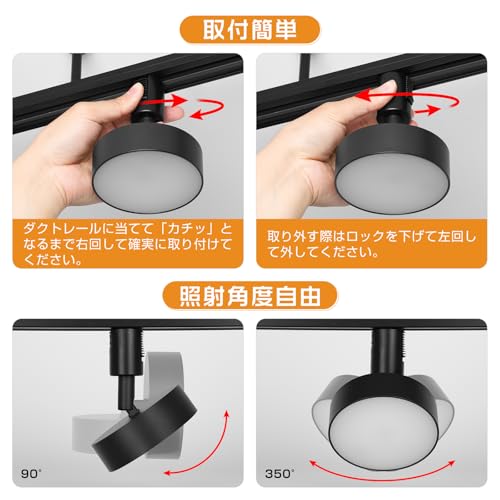 取付簡単

ダクトレールに当てて「カチッ」となるまで右回して確実に取り付けてください。

取り外す際はロックを下げて左回して外してください。

照射角度自由

90°

350°