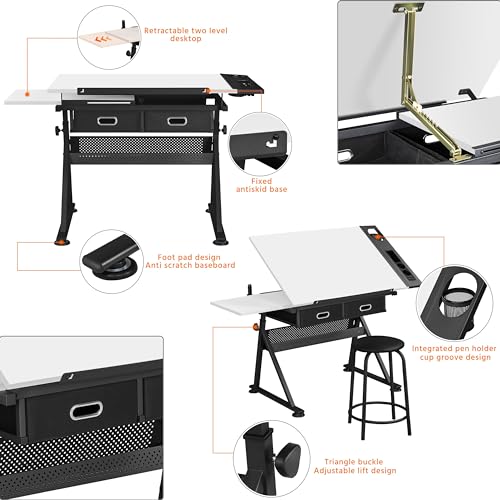 Retractable two level desktop

Fixed antiskid base

Foot pad design
Anti scratch baseboard

Integrated pen holder cup groove design

Triangle buckle
Adjustable lift design