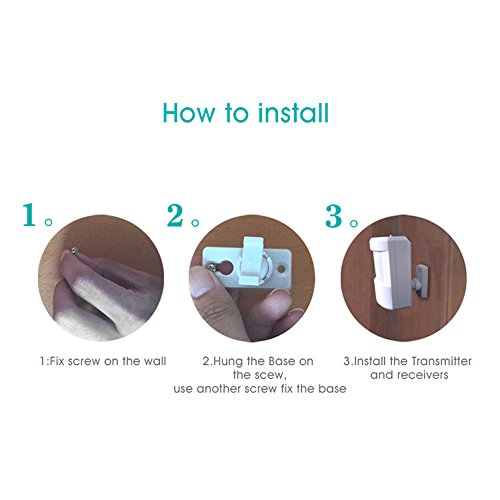 How to install

1。

2。

3。

1:Fix screw on the wall

2.Hung the Base on the scew, use another screw fix the base

3.Install the Transmitter and receivers