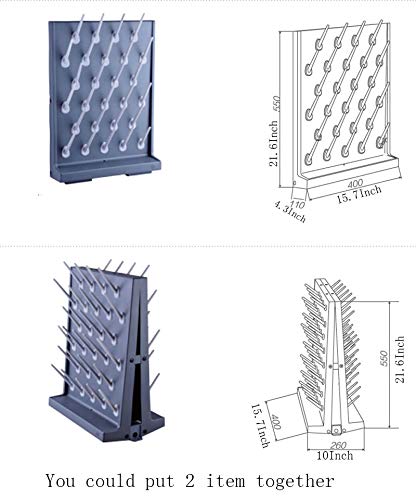 550
21.6Inch
400
15.7Inch
110
4.3Inch

550
21.6Inch
400
15.7Inch
260
10Inch

You could put 2 item together