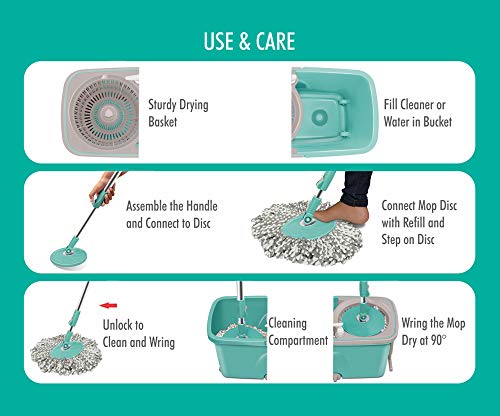 USE & CARE

Sturdy Drying Basket

Fill Cleaner or Water in Bucket

Assemble the Handle and Connect to Disc

Connect Mop Disc with Refill and Step on Disc

Unlock to Clean and Wring

Cleaning Compartment

Wring the Mop Dry at 90°