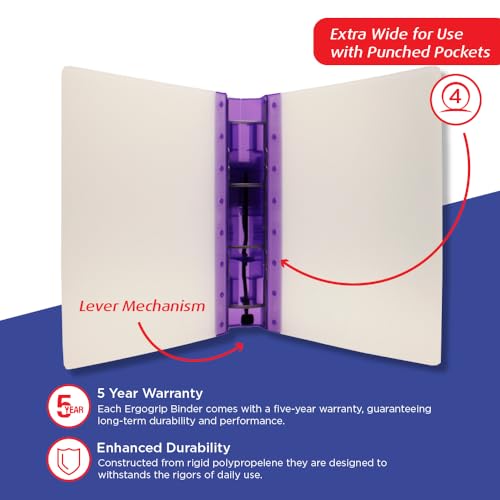 Extra Wide for Use with Punched Pockets

4

Lever Mechanism

5 YEAR

5 Year Warranty
Each Ergogrip Binder comes with a five-year warranty, guaranteeing long-term durability and performance.

Enhanced Durability
Constructed from rigid polypropelene they are designed to withstands the rigors of daily use.