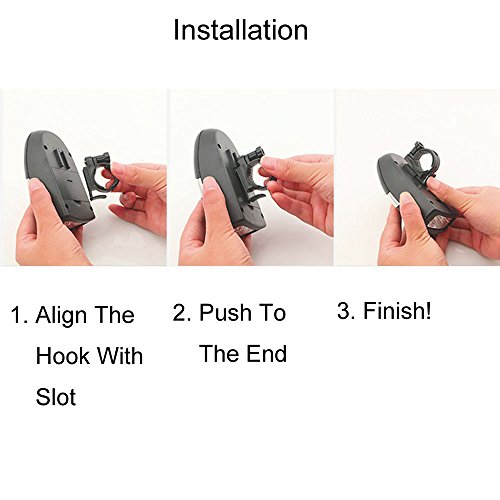 Installation

1. Align The Hook With Slot

2. Push To The End

3. Finish!