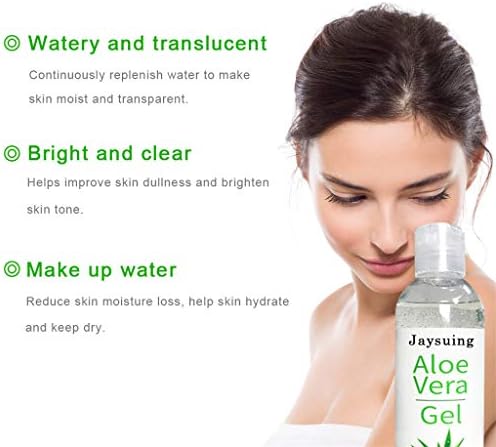 ◎ Watery and translucent

Continuously replenish water to make skin moist and transparent.

◎ Bright and clear

Helps improve skin dullness and brighten skin tone.

◎ Make up water

Reduce skin moisture loss, help skin hydrate and keep dry.

Jaysuing

Aloe Vera

Gel