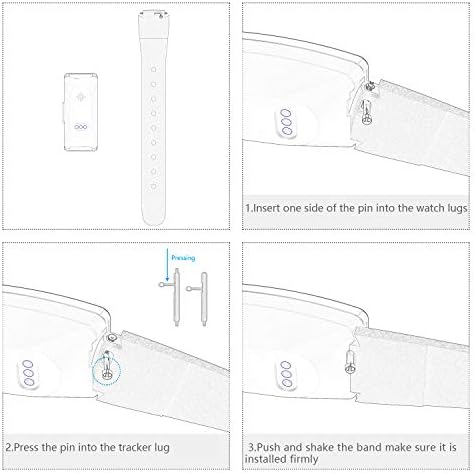 1.Insert one side of the pin into the watch lugs

Pressing

2.Press the pin into the tracker lug

3.Push and shake the band make sure it is installed firmly