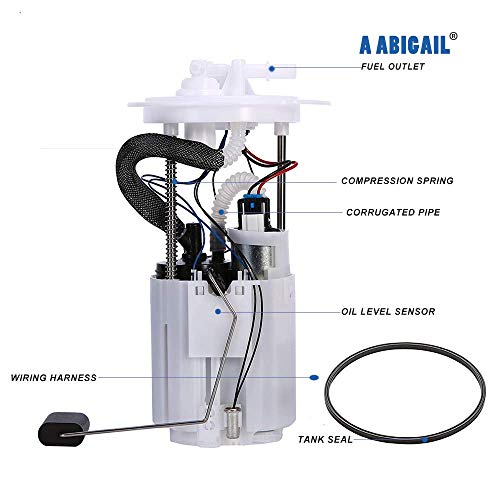 A ABIGAIL®

FUEL OUTLET

COMPRESSION SPRING

CORRUGATED PIPE

OIL LEVEL SENSOR

WIRING HARNESS

TANK SEAL