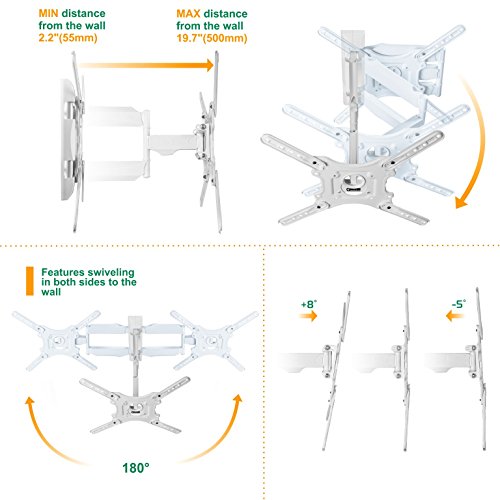 MIN distance from the wall 2.2"(55mm)

MAX distance from the wall 19.7"(500mm)

Features swiveling in both sides to the wall

180°

+8°

-5°