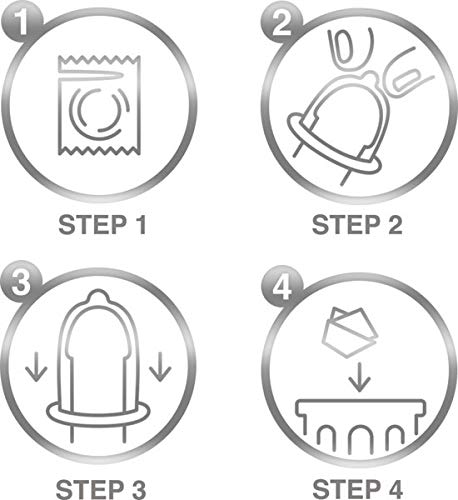 1

STEP 1

2

STEP 2

3

STEP 3

4

STEP 4