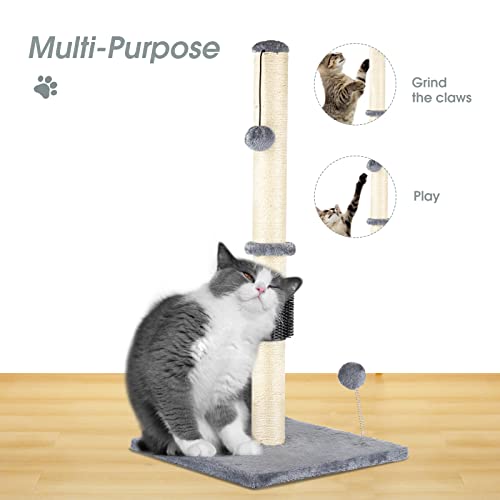 Multi-Purpose

Grind the claws

Play