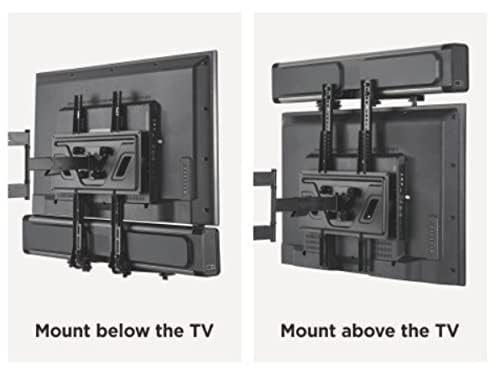 Mount below the TV

Mount above the TV