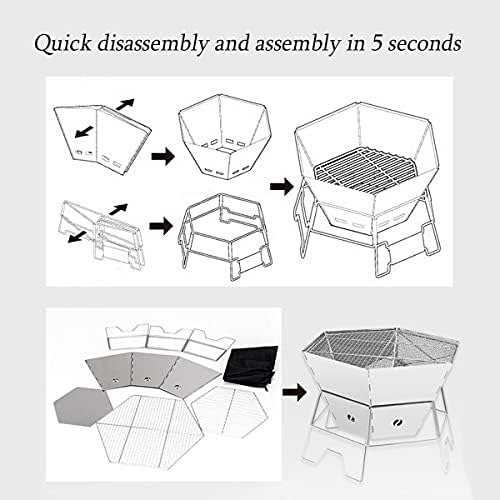 Quick disassembly and assembly in 5 seconds