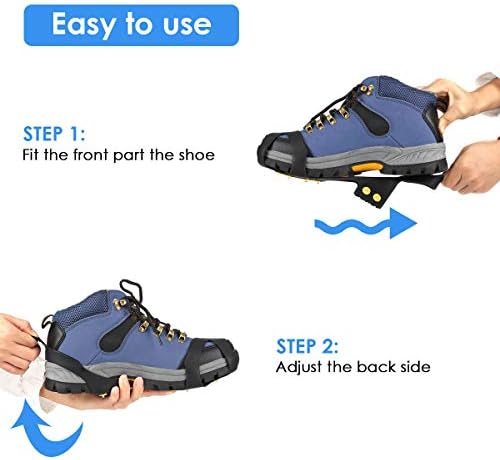 Easy to use

STEP 1:
Fit the front part the shoe

STEP 2:
Adjust the back side