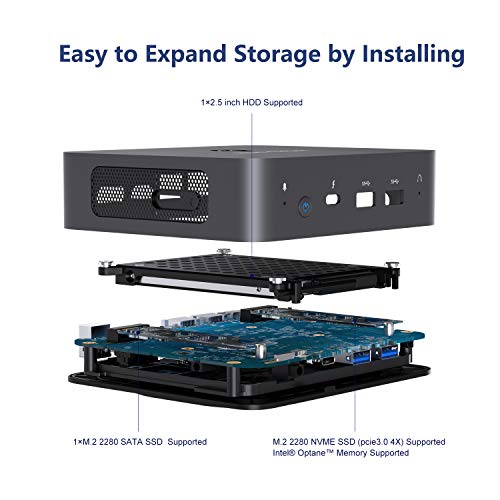 Easy to Expand Storage by Installing

1×2.5 inch HDD Supported

1×M.2 2280 SATA SSD Supported

M.2 2280 NVME SSD (pcie3.0 4X) Supported
Intel® Optane™ Memory Supported