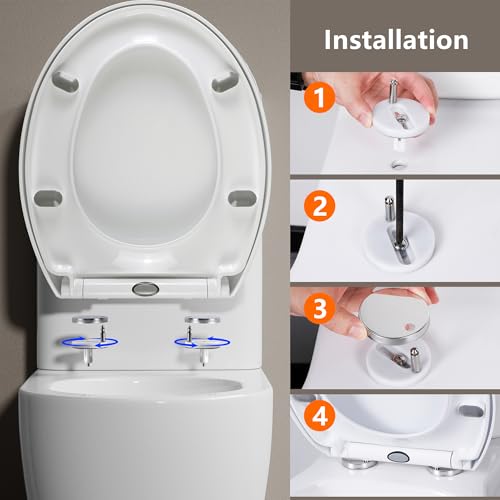 Installation

1

2

3

4