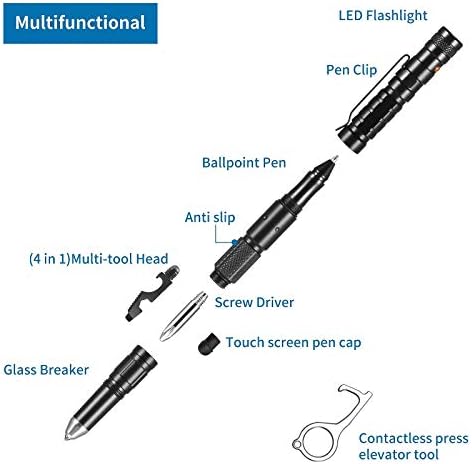 Multifunctional

LED Flashlight

Pen Clip

Ballpoint Pen

Anti slip

(4 in 1)Multi-tool Head

Screw Driver

Touch screen pen cap

Glass Breaker

Contactless press elevator tool