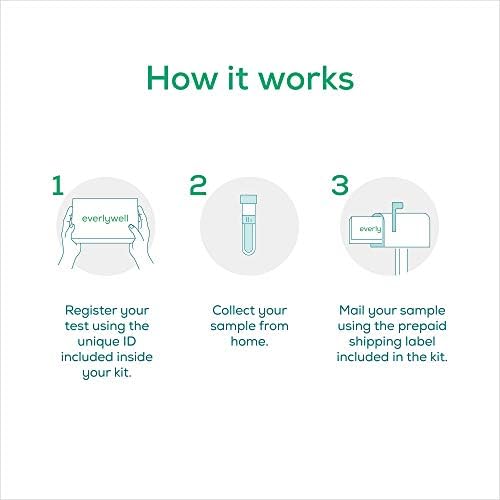 How it works

1

everlywell

Register your test using the unique ID included inside your kit.

2

Collect your sample from home.

3

everly

Mail your sample using the prepaid shipping label included in the kit.