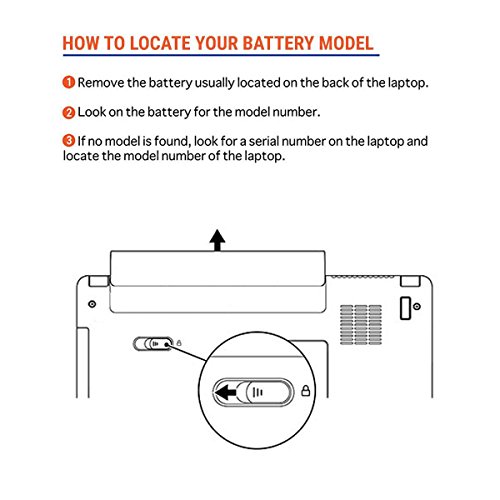 HOW TO LOCATE YOUR BATTERY MODEL

1 Remove the battery usually located on the back of the laptop.

2 Look on the battery for the model number.

3 If no model is found, look for a serial number on the laptop and locate the model number of the laptop.