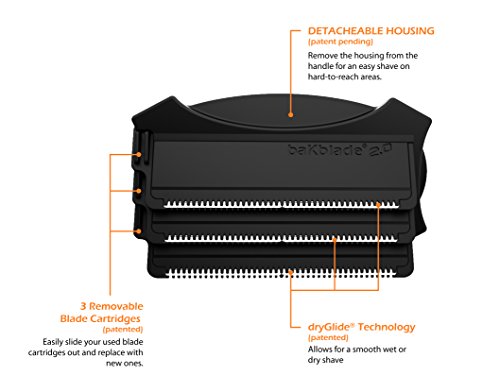 DETACHEABLE HOUSING
(patent pending)
Remove the housing from the handle for an easy shave on hard-to-reach areas.

baKblade® 2.0

3 Removable Blade Cartridges
(patented)
Easily slide your used blade cartridges out and replace with new ones.

dryGlide® Technology
(patented)
Allows for a smooth wet or dry shave