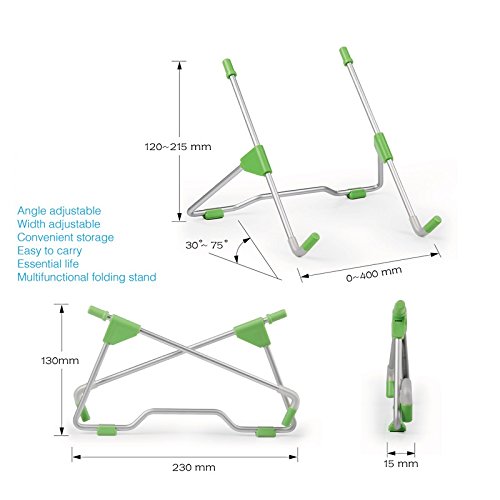 120~215 mm

Angle adjustable
Width adjustable
Convenient storage
Easy to carry
Essential life
Multifunctional folding stand

30°~ 75°

0~400 mm

130mm

230 mm

15 mm