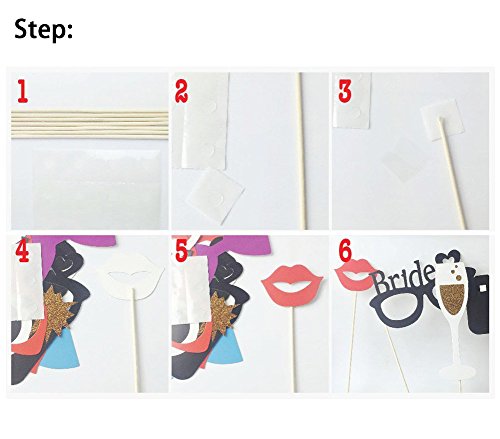 Step:

1

2

3

4

5

6

Bride