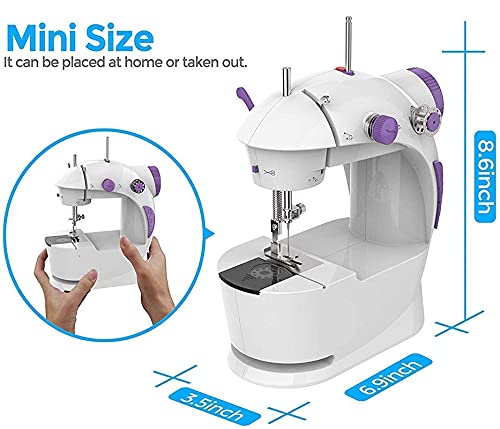 Mini Size
It can be placed at home or taken out.

8.6inch

6.9inch

3.5inch