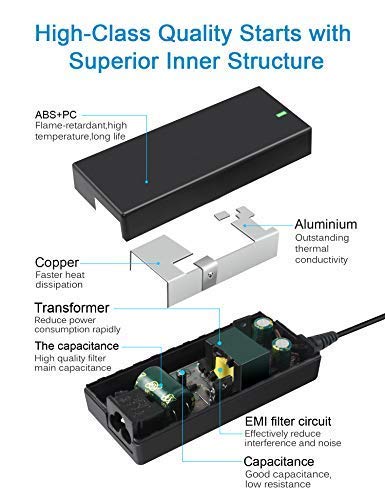 High-Class Quality Starts with Superior Inner Structure

ABS+PC
Flame-retardant,high temperature,long life

Aluminium
Outstanding thermal conductivity

Copper
Faster heat dissipation

Transformer
Reduce power consumption rapidly

The capacitance
High quality filter main capacitance

EMI filter circuit
Effectively reduce interference and noise

Capacitance
Good capacitance, low resistance