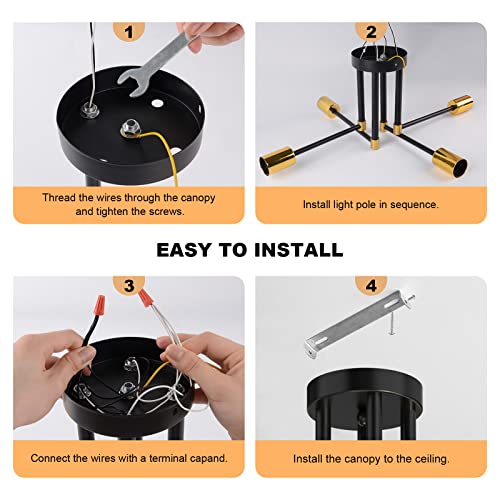 1

Thread the wires through the canopy and tighten the screws.

2

Install light pole in sequence.

EASY TO INSTALL

3

Connect the wires with a terminal capand.

4

Install the canopy to the ceiling.