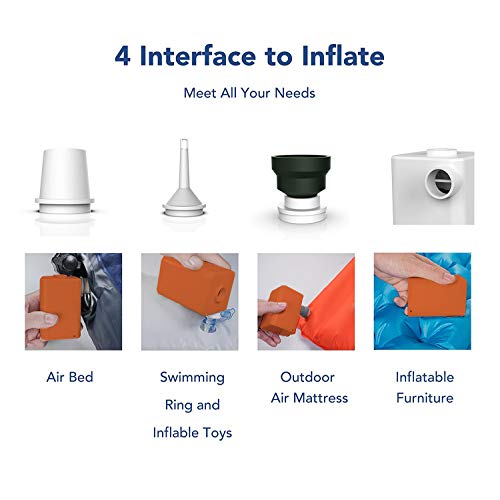 4 Interface to Inflate

Meet All Your Needs

Air Bed

Swimming Ring and Inflable Toys

Outdoor Air Mattress

Inflatable Furniture