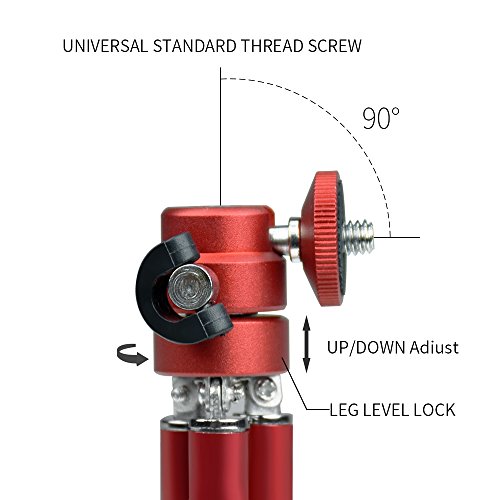 UNIVERSAL STANDARD THREAD SCREW

90°

UP/DOWN Adiust

LEG LEVEL LOCK