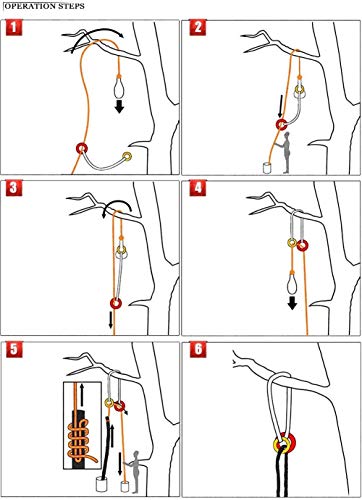 OPERATION STEPS

1

2

3

4

5

6