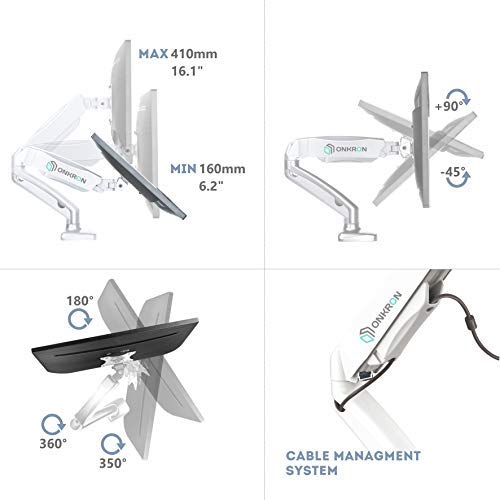 MAX 410mm
16.1"

ONKRON

MIN 160mm
6.2"

ONKRON

+90°

-45°

180°

360°

350°

ONKRON

CABLE MANAGMENT SYSTEM