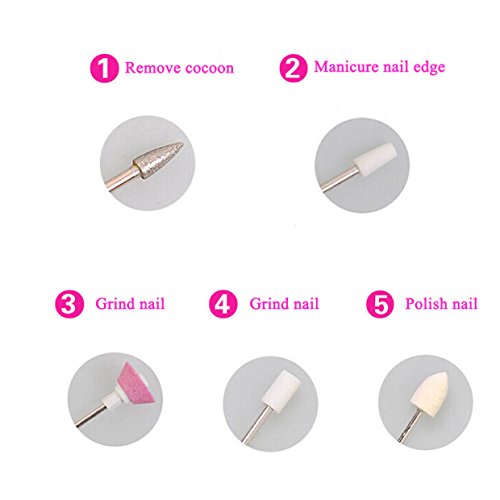 1 Remove cocoon

2 Manicure nail edge

3 Grind nail

4 Grind nail

5 Polish nail