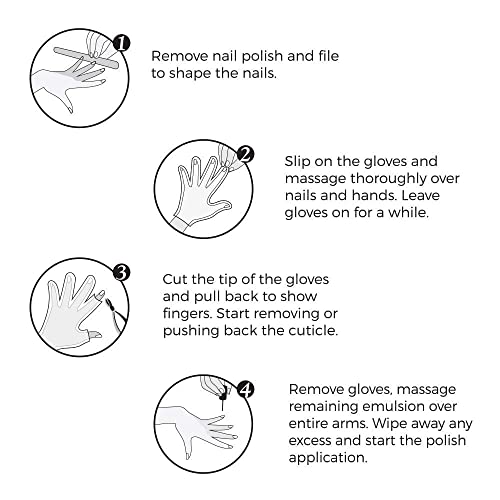 1
Remove nail polish and file to shape the nails.

2
Slip on the gloves and massage thoroughly over nails and hands. Leave gloves on for a while.

3
Cut the tip of the gloves and pull back to show fingers. Start removing or pushing back the cuticle.

4
Remove gloves, massage remaining emulsion over entire arms. Wipe away any excess and start the polish application.