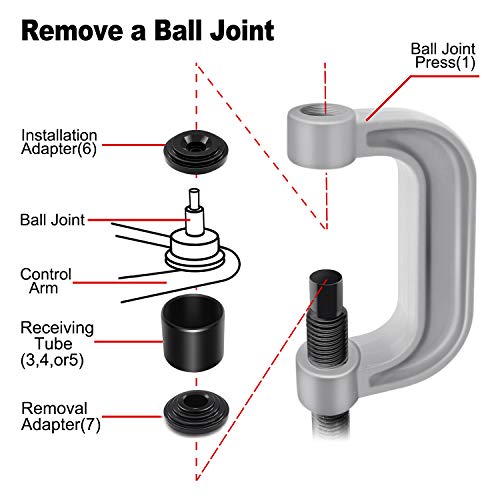 Remove a Ball Joint

Ball Joint Press(1)

Installation Adapter(6)

Ball Joint

Control Arm

Receiving Tube (3,4,or5)

Removal Adapter(7)