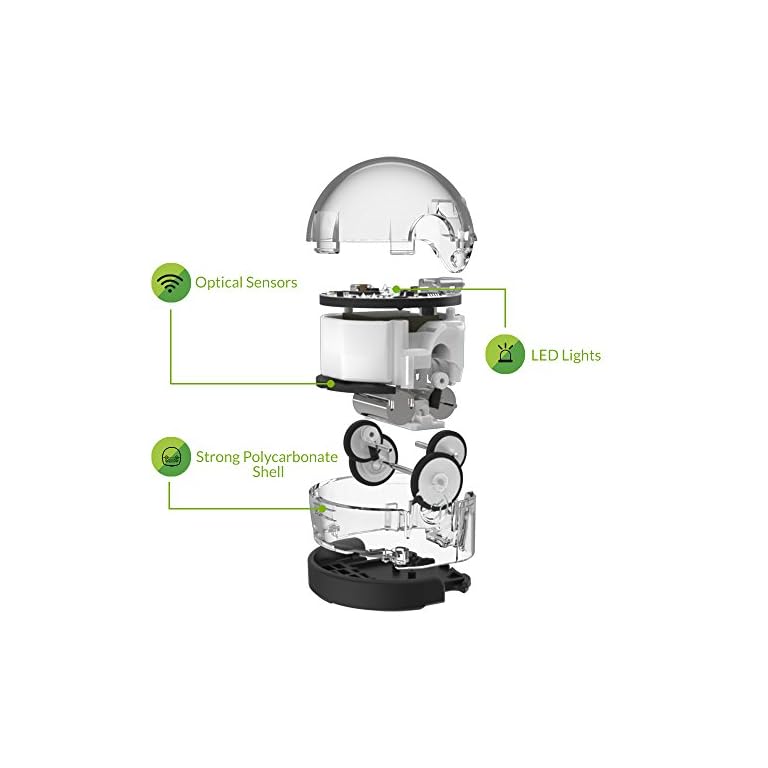 Optical Sensors

LED Lights

Strong Polycarbonate Shell