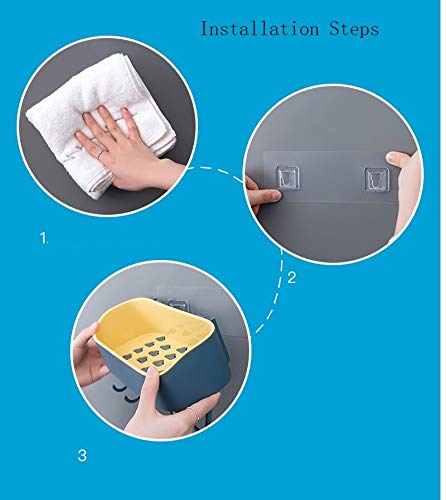 Installation Steps

1.

2

3