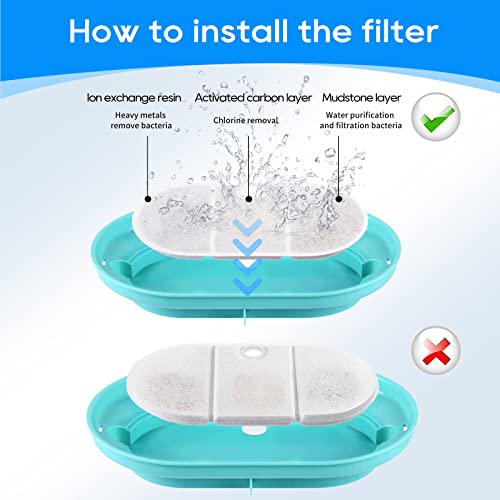 How to install the filter

Ion exchange resin
Heavy metals remove bacteria

Activated carbon layer
Chlorine removal

Mudstone layer
Water purification and filtration bacteria