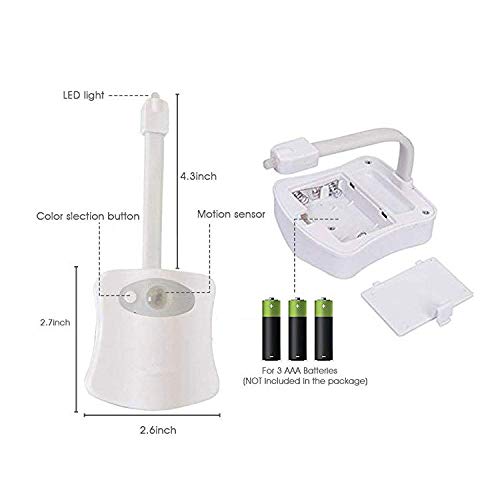 LED light

4.3inch

Color slection button

Motion sensor

2.7inch

2.6inch

For 3 AAA Batteries
(NOT included in the package)