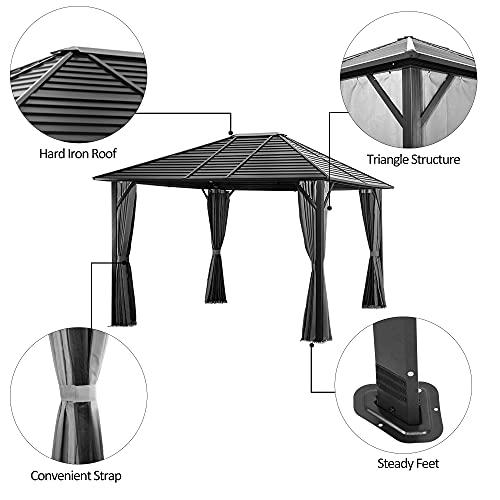 Hard Iron Roof

Triangle Structure

Convenient Strap

Steady Feet