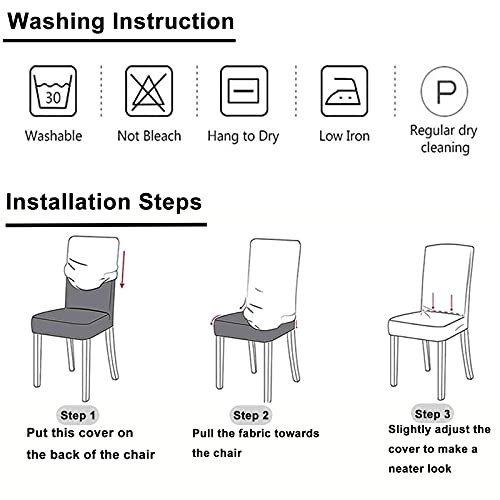 Washing Instruction

30

Washable

Not Bleach

Hang to Dry

Low Iron

P

Regular dry cleaning

Installation Steps

Step 1
Put this cover on the back of the chair

Step 2
Pull the fabric towards the chair

Step 3
Slightly adjust the cover to make a neater look