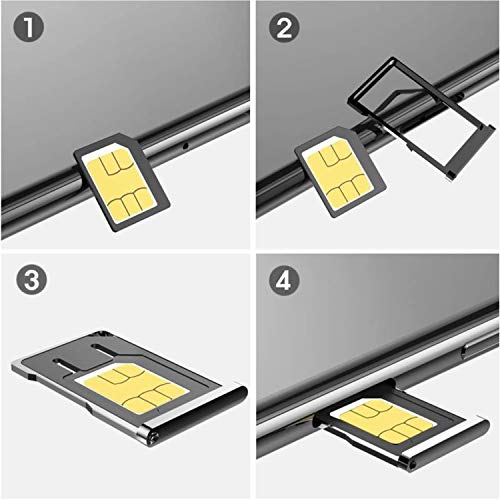 1

2

3

4