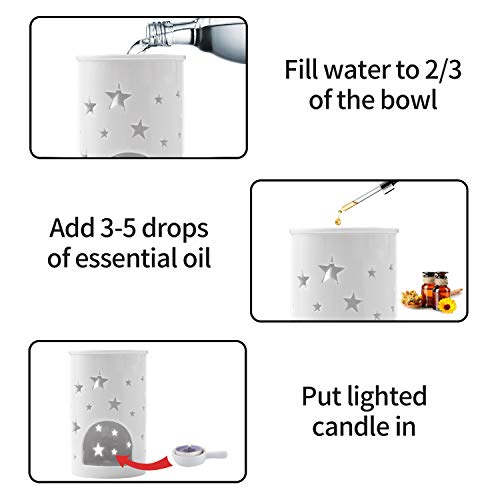 Fill water to 2/3 of the bowl

Add 3-5 drops of essential oil

Put lighted candle in