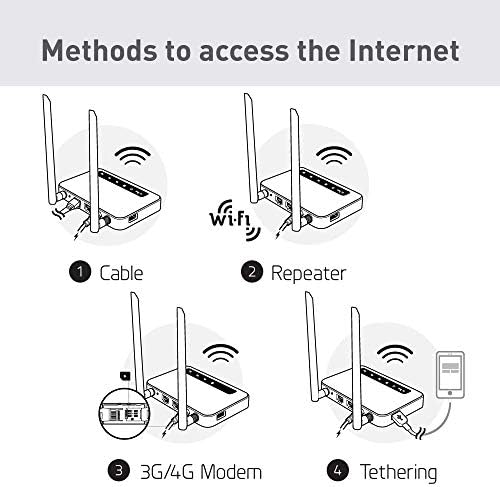 Methods to access the Internet

Wi-Fi

1 Cable

2 Repeater

3 3G/4G Modem

4 Tethering