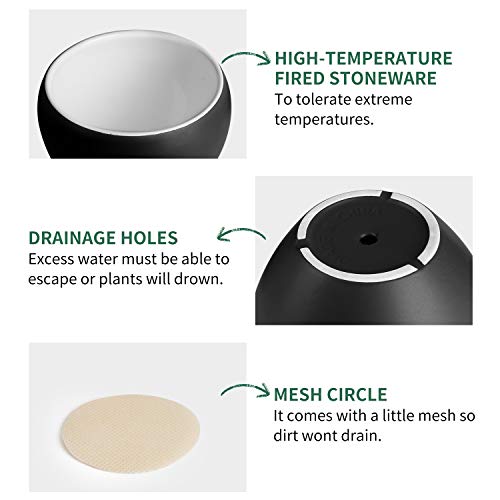 HIGH-TEMPERATURE FIRED STONEWARE
To tolerate extreme temperatures.

DRAINAGE HOLES
Excess water must be able to escape or plants will drown.

MESH CIRCLE
It comes with a little mesh so dirt wont drain.